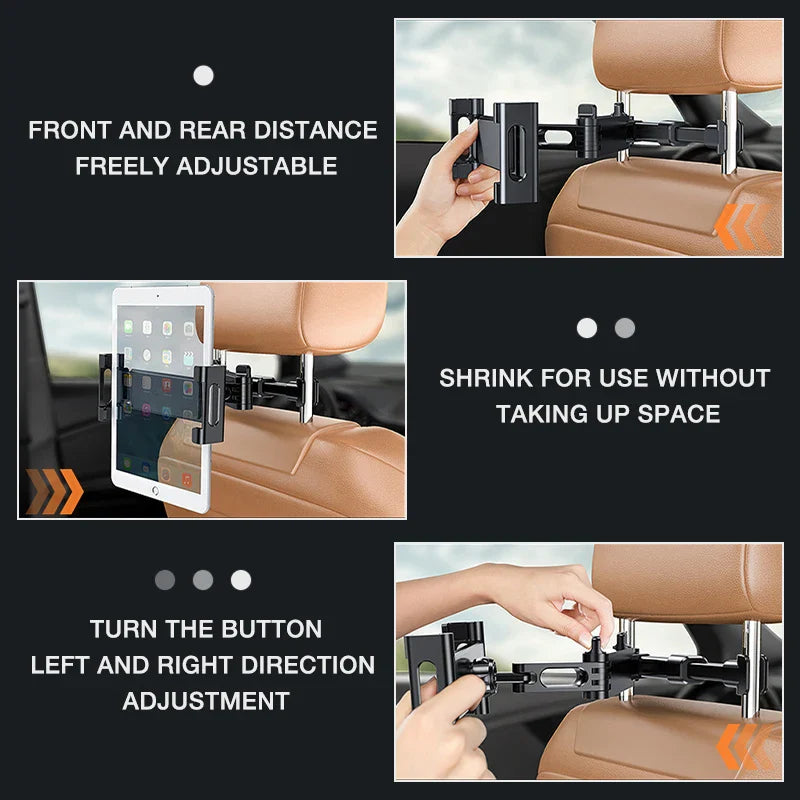 FRONT AND REAR DISTANCE FREELY ADJUSTABLE

SHRINK FOR USE WITHOUT TAKING UP SPACE

TURN THE BUTTON LEFT AND RIGHT DIRECTION ADJUSTMENT