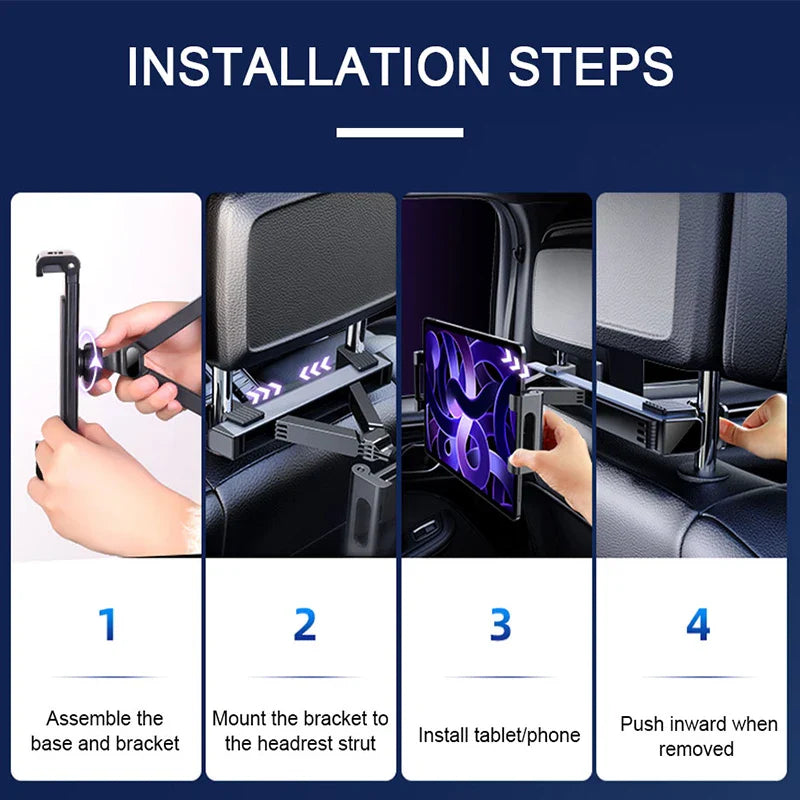 INSTALLATION STEPS

1

Assemble the base and bracket

2

Mount the bracket to the headrest strut

3

Install tablet/phone

4

Push inward when removed