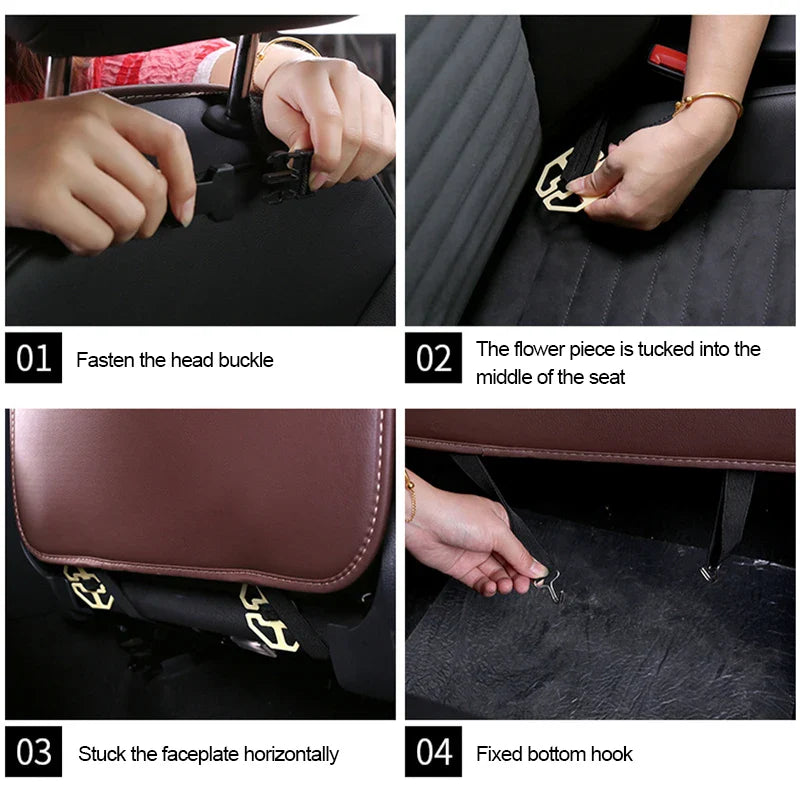 01 Fasten the head buckle

02 The flower piece is tucked into the middle of the seat

03 Stuck the faceplate horizontally

04 Fixed bottom hook