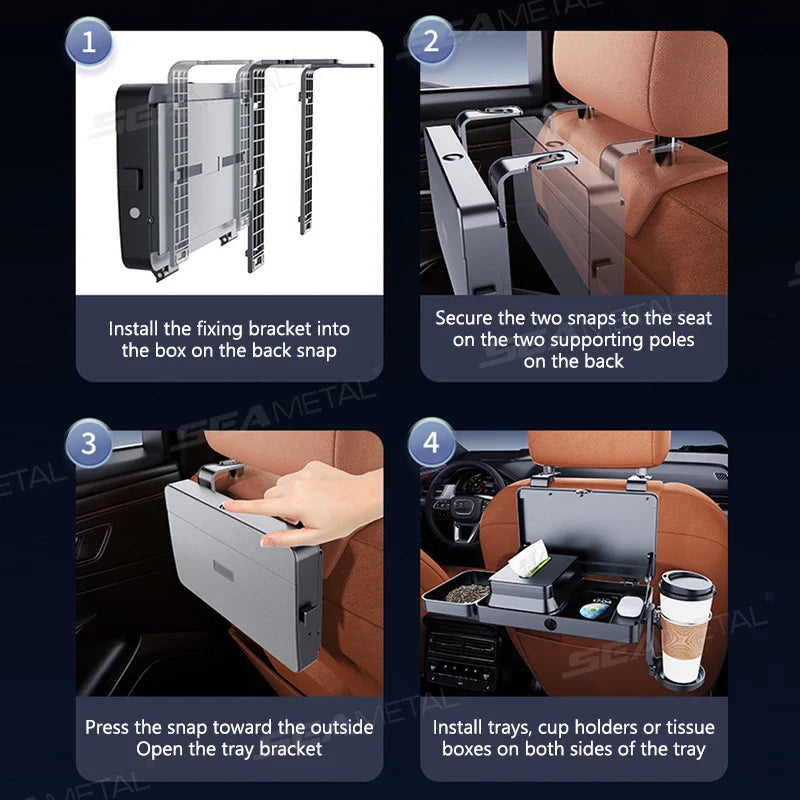 1

Install the fixing bracket into the box on the back snap

2

Secure the two snaps to the seat on the two supporting poles on the back

3

Press the snap toward the outside
Open the tray bracket

4

Install trays, cup holders or tissue boxes on both sides of the tray

SEAMETAL