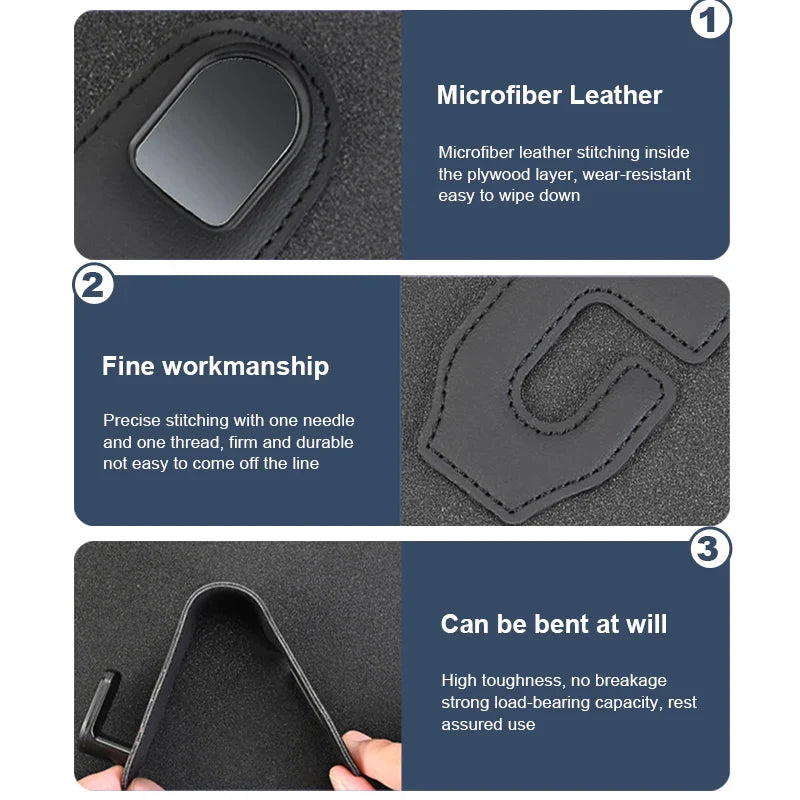 1

Microfiber Leather

Microfiber leather stitching inside the plywood layer, wear-resistant easy to wipe down

2

Fine workmanship

Precise stitching with one needle and one thread, firm and durable not easy to come off the line

3

Can be bent at will

High toughness, no breakage strong load-bearing capacity, rest assured use