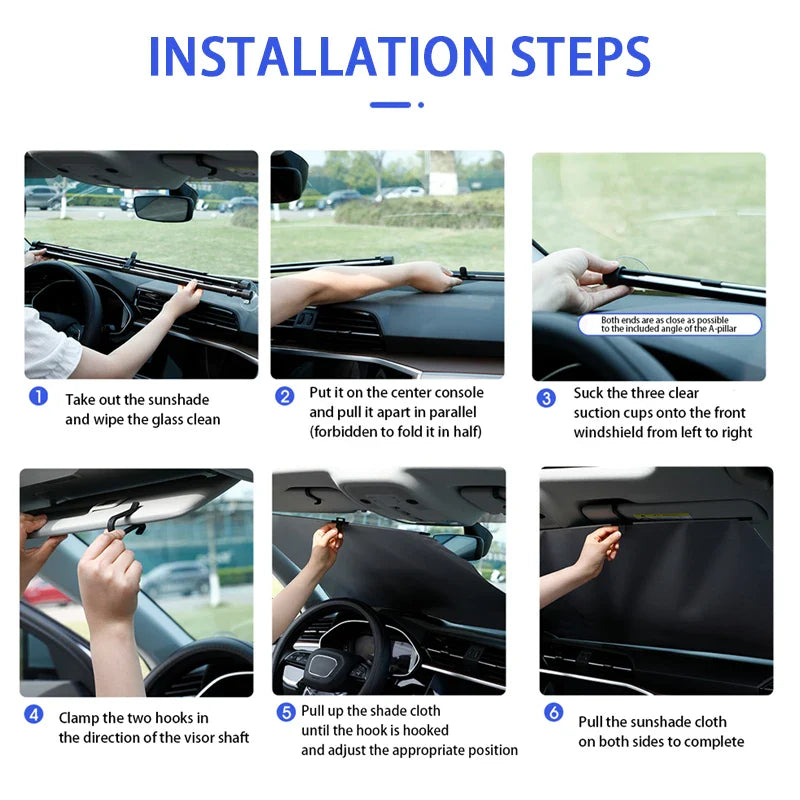 INSTALLATION STEPS

Both ends are as close as possible to the included angle of the A-pillar

1 Take out the sunshade and wipe the glass clean

2 Put it on the center console and pull it apart in parallel (forbidden to fold it in half)

3 Suck the three clear suction cups onto the front windshield from left to right

4 Clamp the two hooks in the direction of the visor shaft

5 Pull up the shade cloth until the hook is hooked and adjust the appropriate position

6 Pull the sunshade cloth on both sides to complete